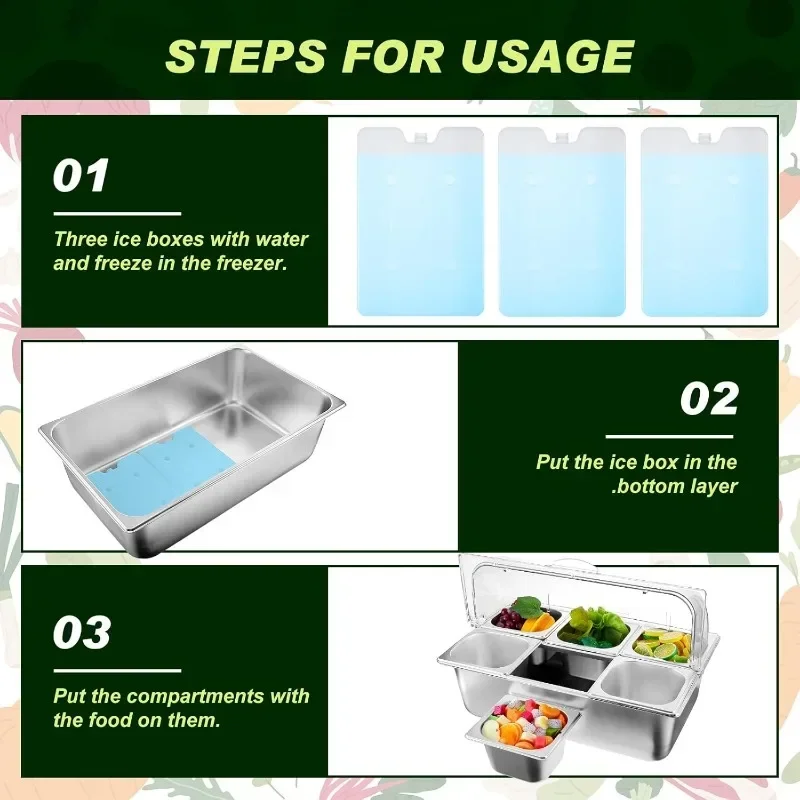 STEPS FOR USAGE

01

Three ice boxes with water and freeze in the freezer.

02

Put the ice box in the .bottom layer

03

Put the compartments with the food on them.